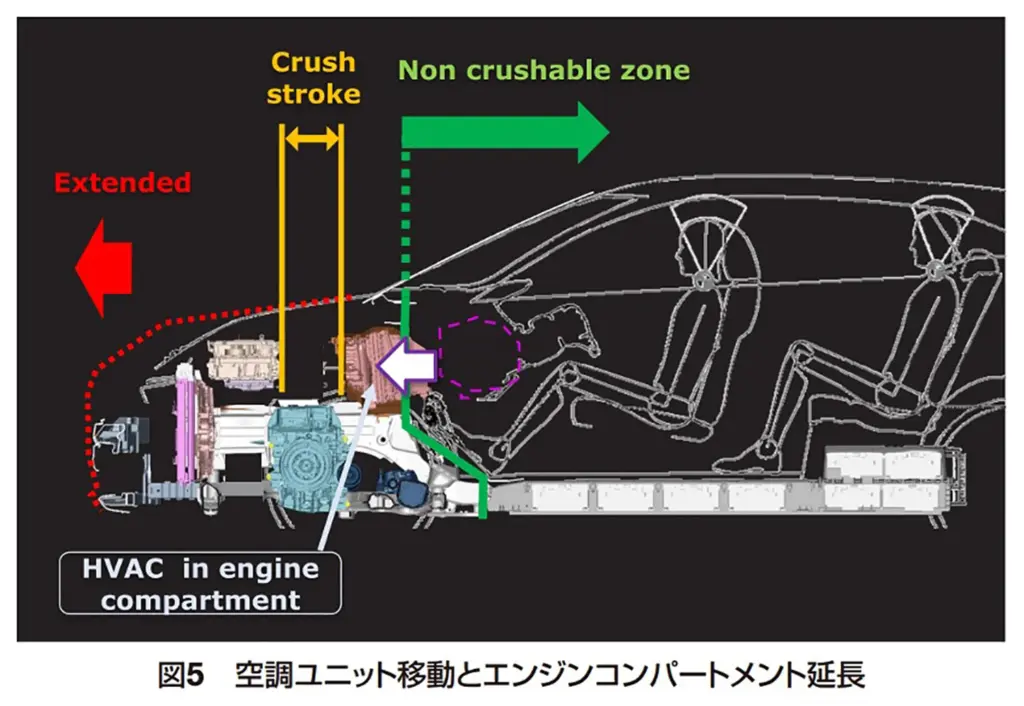 Crush stroke

Non crushable zone

Extended

HVAC in engine compartment

図5 空調ユニット移動とエンジンコンパートメント延長